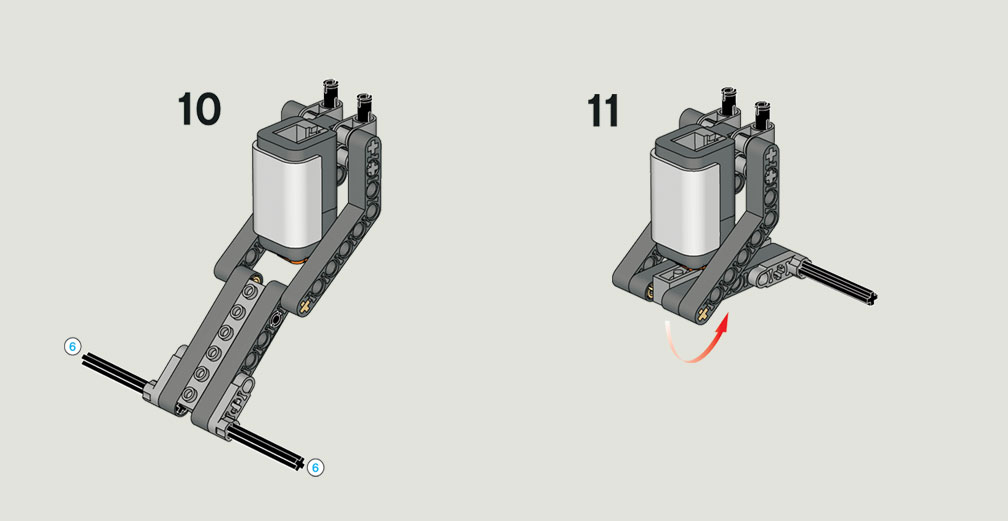 10

6

6

11