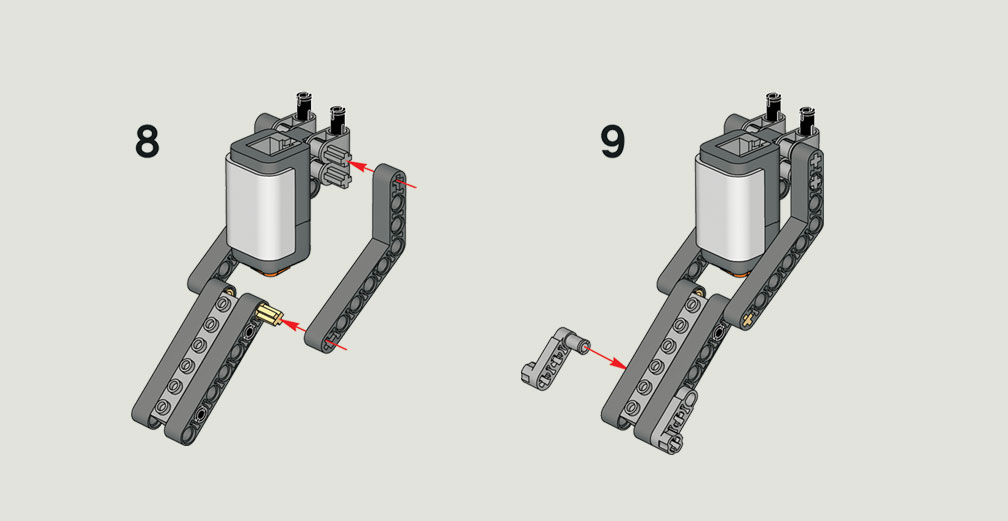 8

9