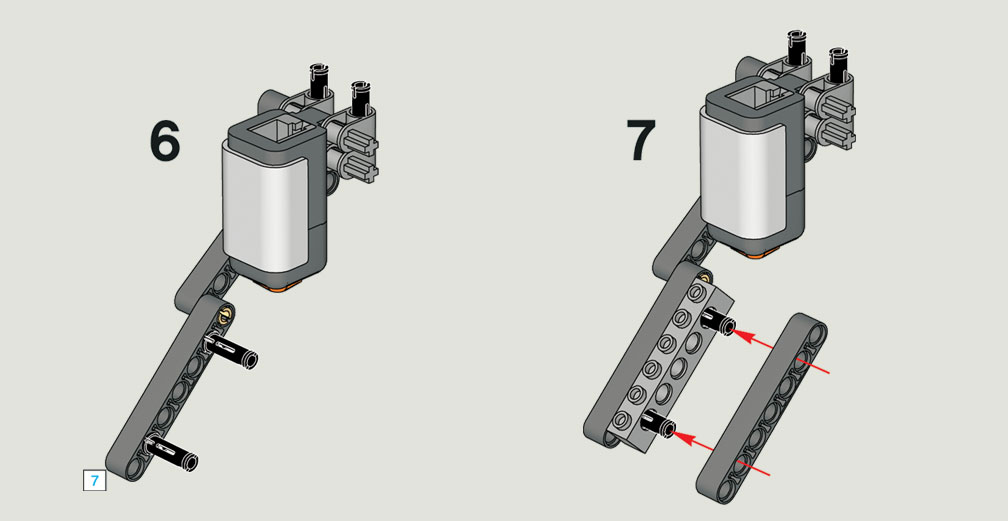 6

7

7