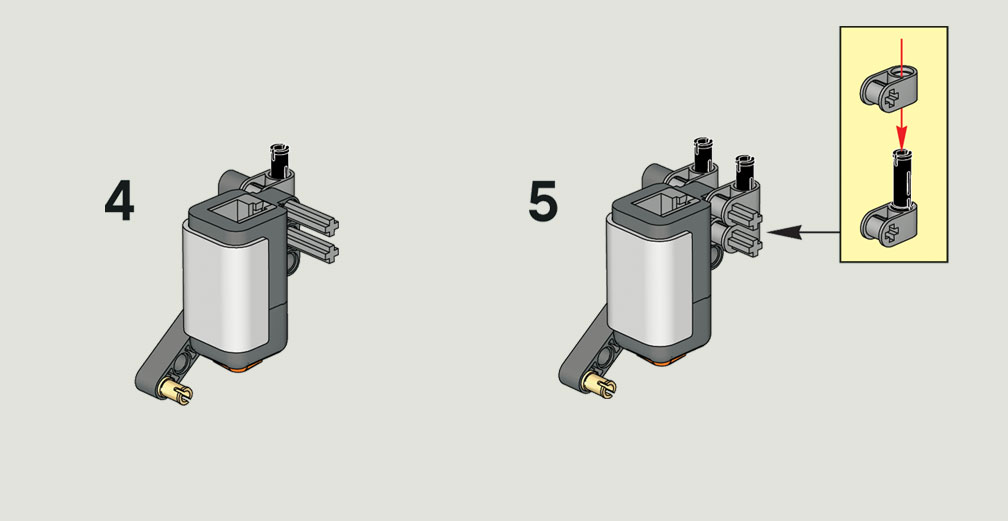 4

5