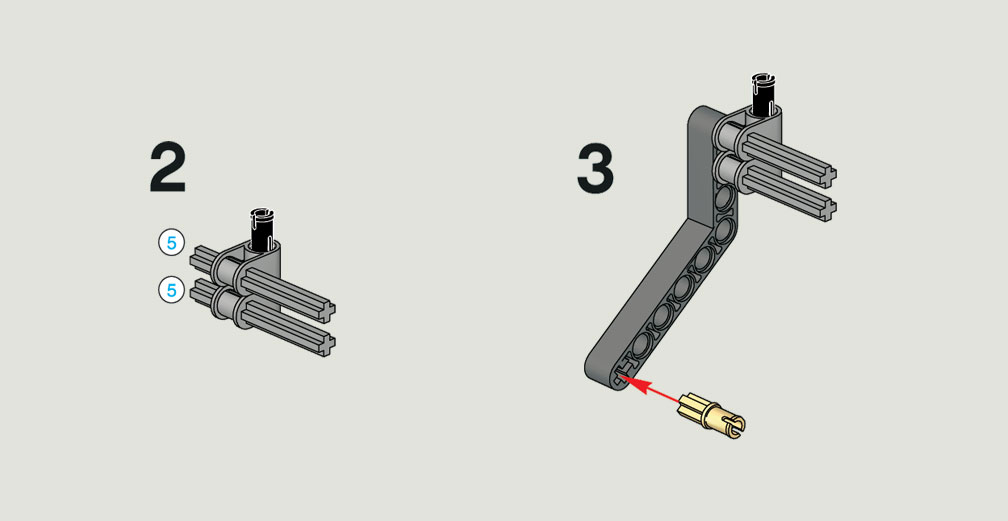 2

5

5

3