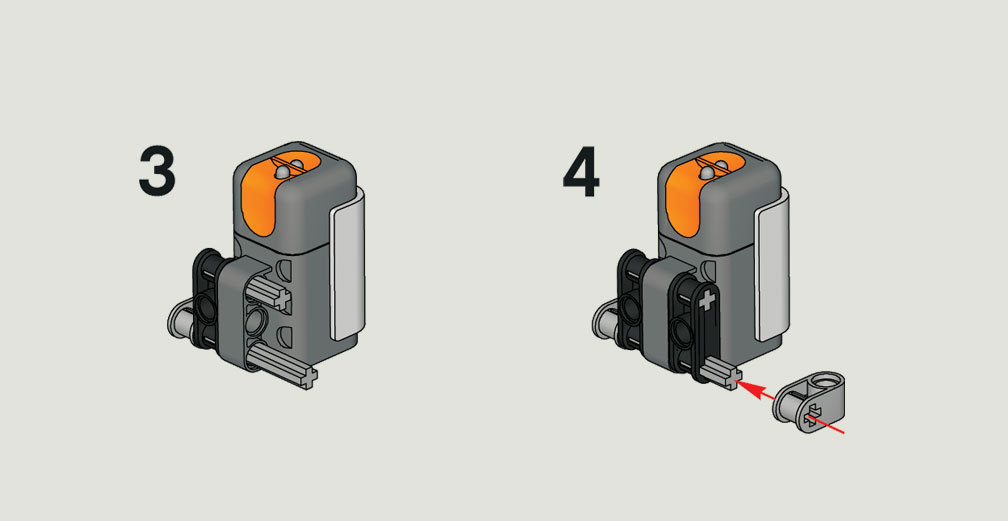 3

4