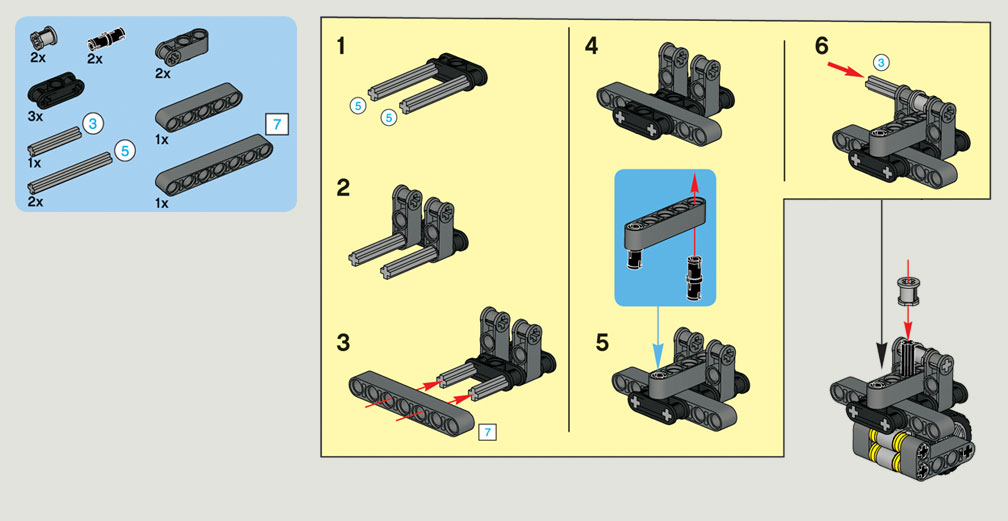 2x
2x
2x
3x
3
1x
1x
7
5
2x
1x

1
5
5

2

3
7

4

5

6
3