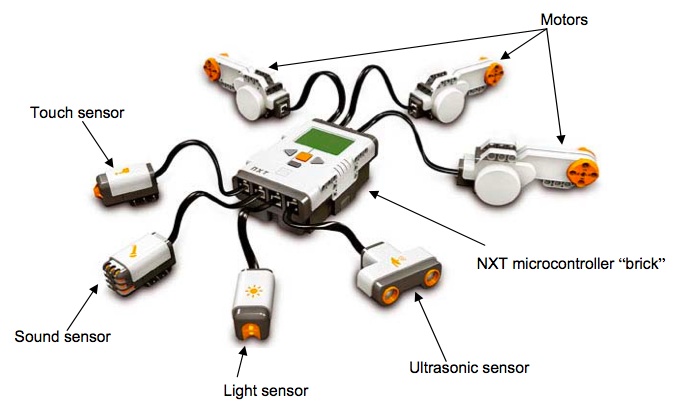 Motors

Touch sensor

NXT

NXT microcontroller “brick”

Sound sensor

Light sensor

Ultrasonic sensor